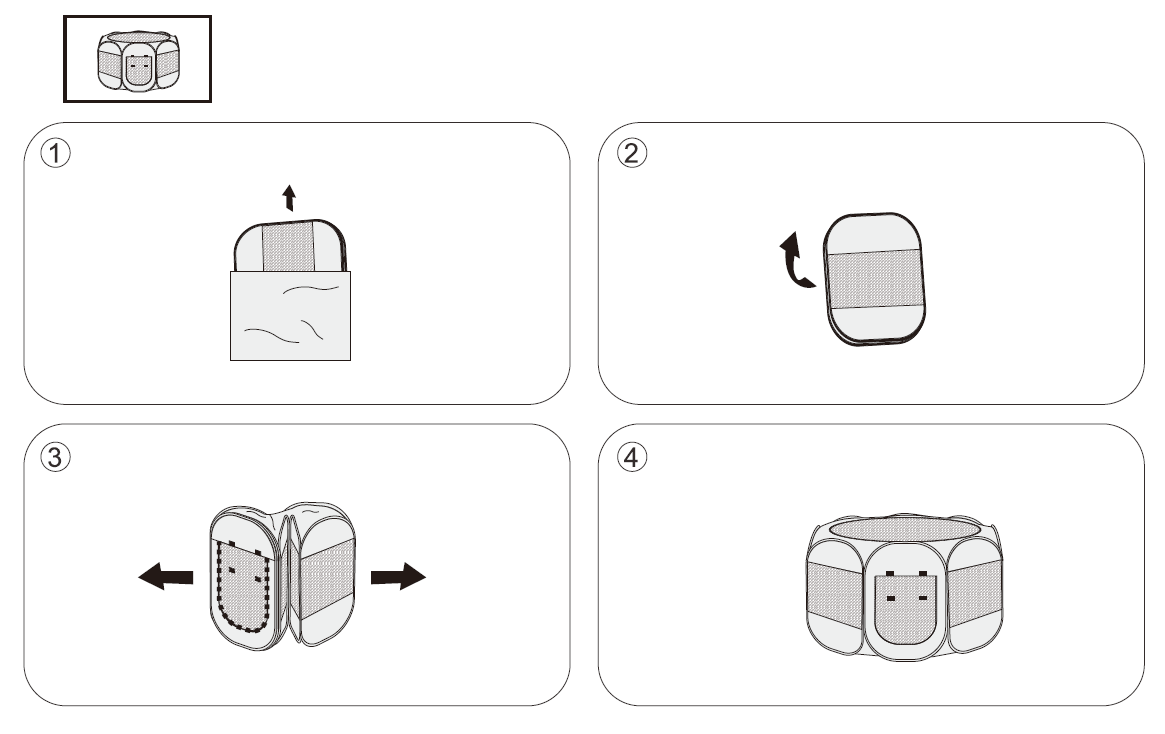 ①

②

③

④