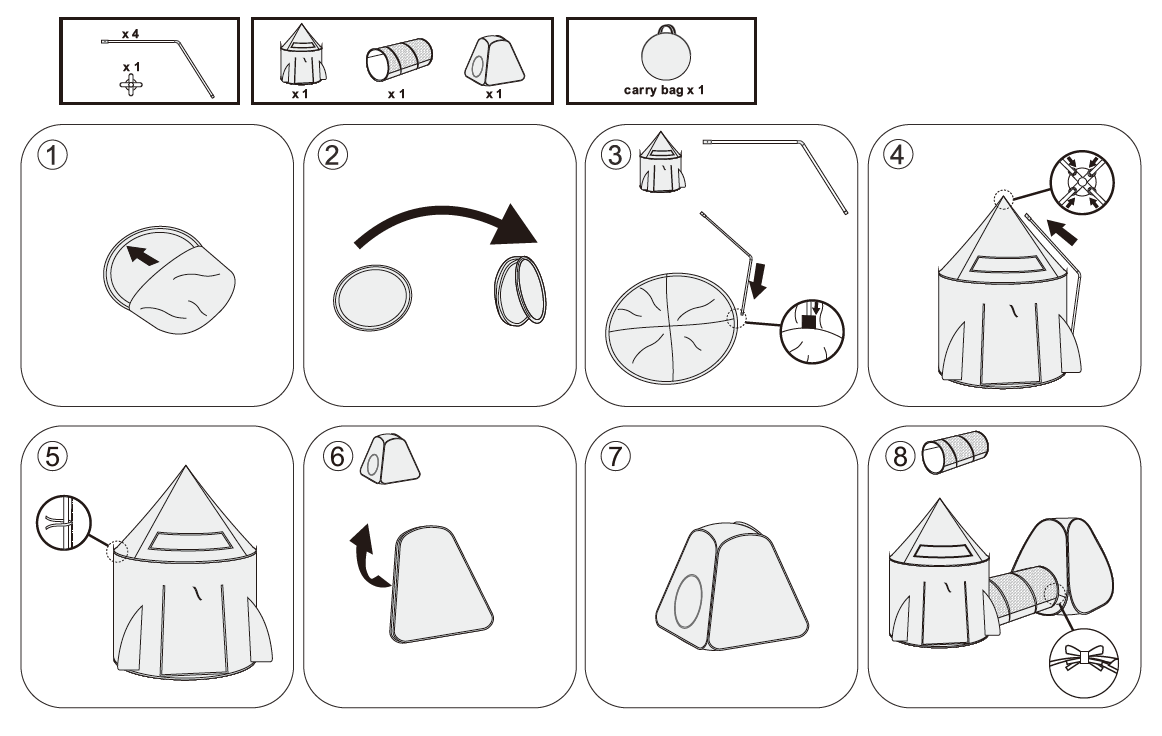 x 4
x 1

x 1
x 1
x 1

carry bag x 1

①

②

③

④

⑤

⑥

⑦

⑧