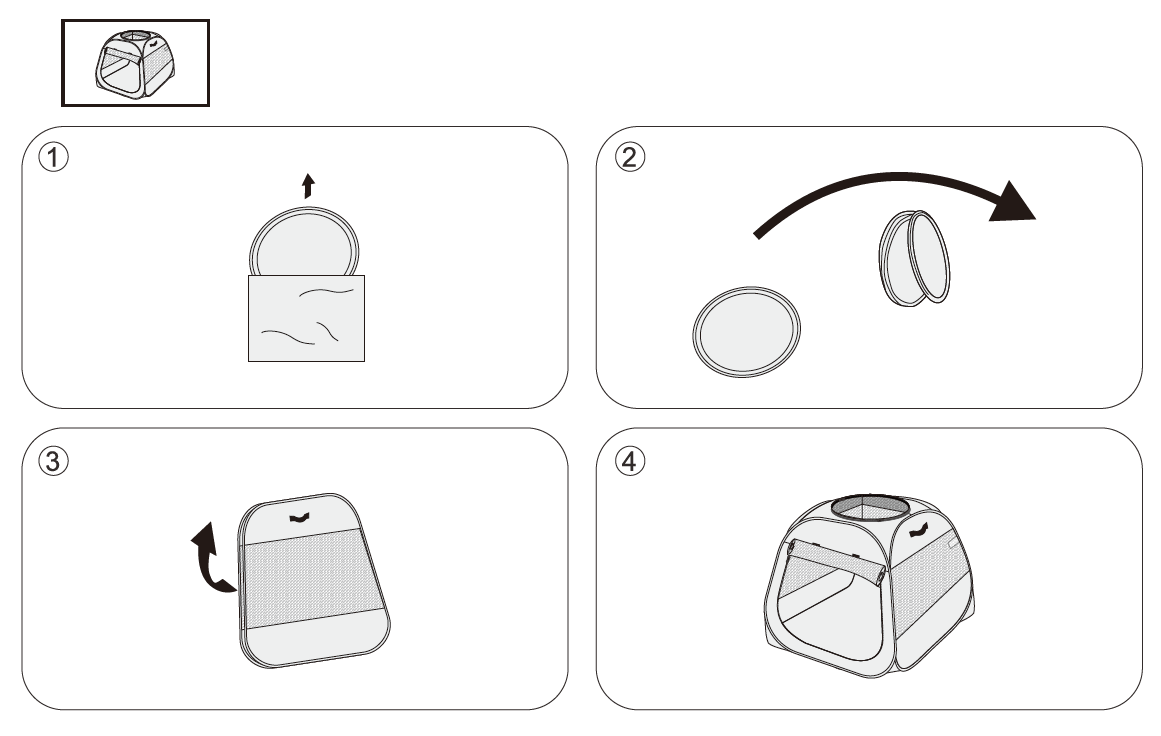 ①

②

③

④